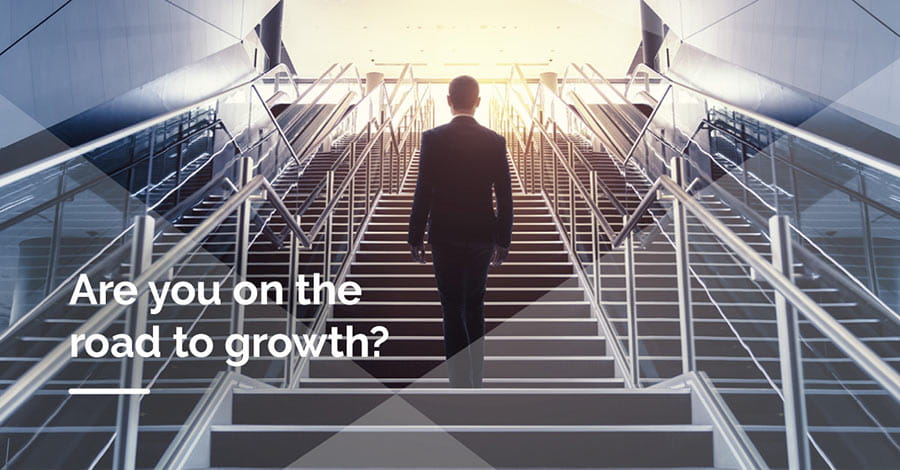 Are you on the road to growth?