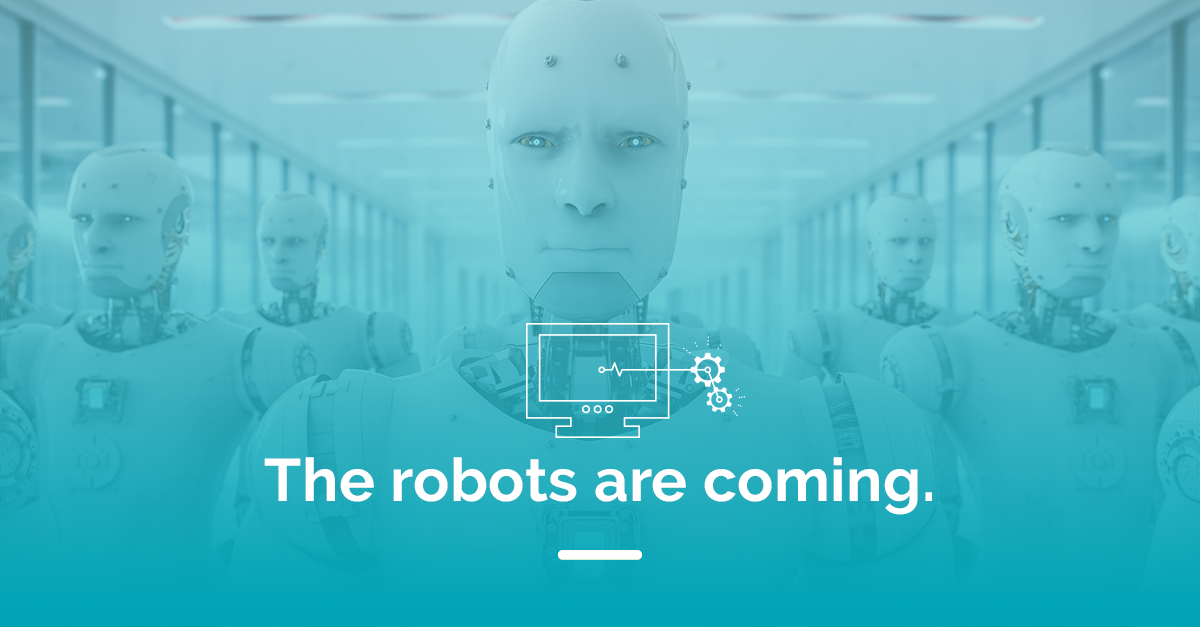 The robots are coming.