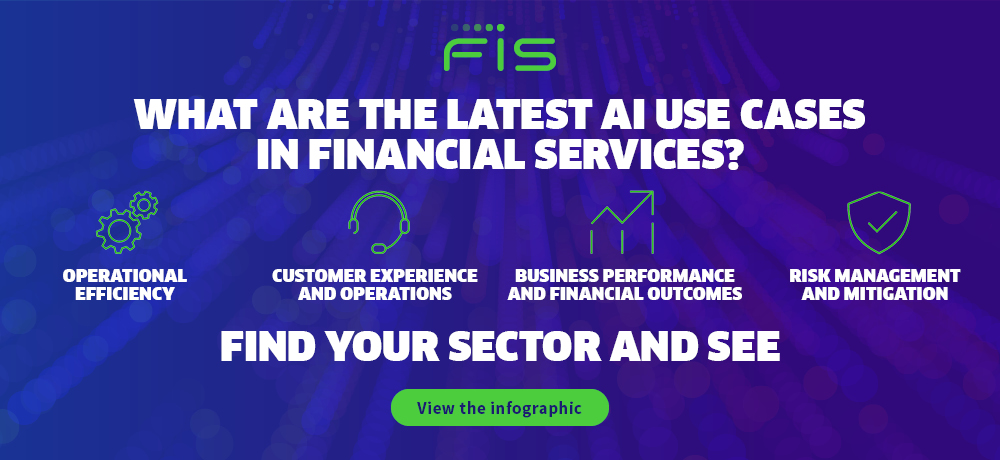 FIS

WHAT ARE THE LATEST AI USE CASES IN FINANCIAL SERVICES?

OPERATIONAL EFFICIENCY

CUSTOMER EXPERIENCE AND OPERATIONS

BUSINESS PERFORMANCE AND FINANCIAL OUTCOMES

RISK MANAGEMENT AND MITIGATION

FIND YOUR SECTOR AND SEE

View the infographic